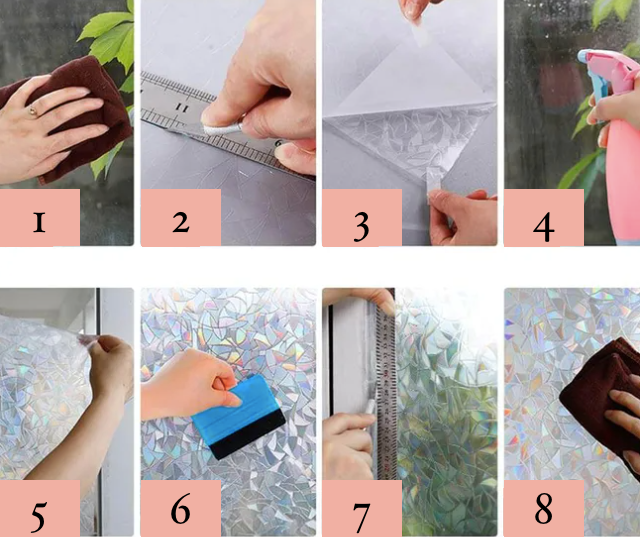 1

2

3

4

5

6

7

8